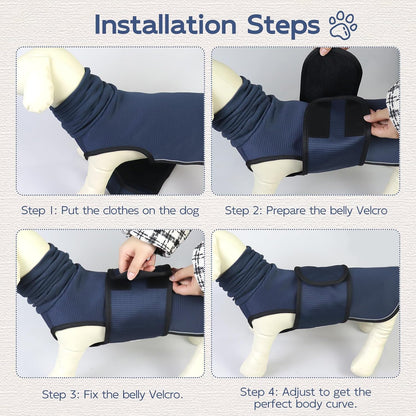 Installation Steps

Step 1: Put the clothes on the dog

Step 2: Prepare the belly Velcro

Step 3: Fix the belly Velcro.

Step 4: Adjust to get the perfect body curve.