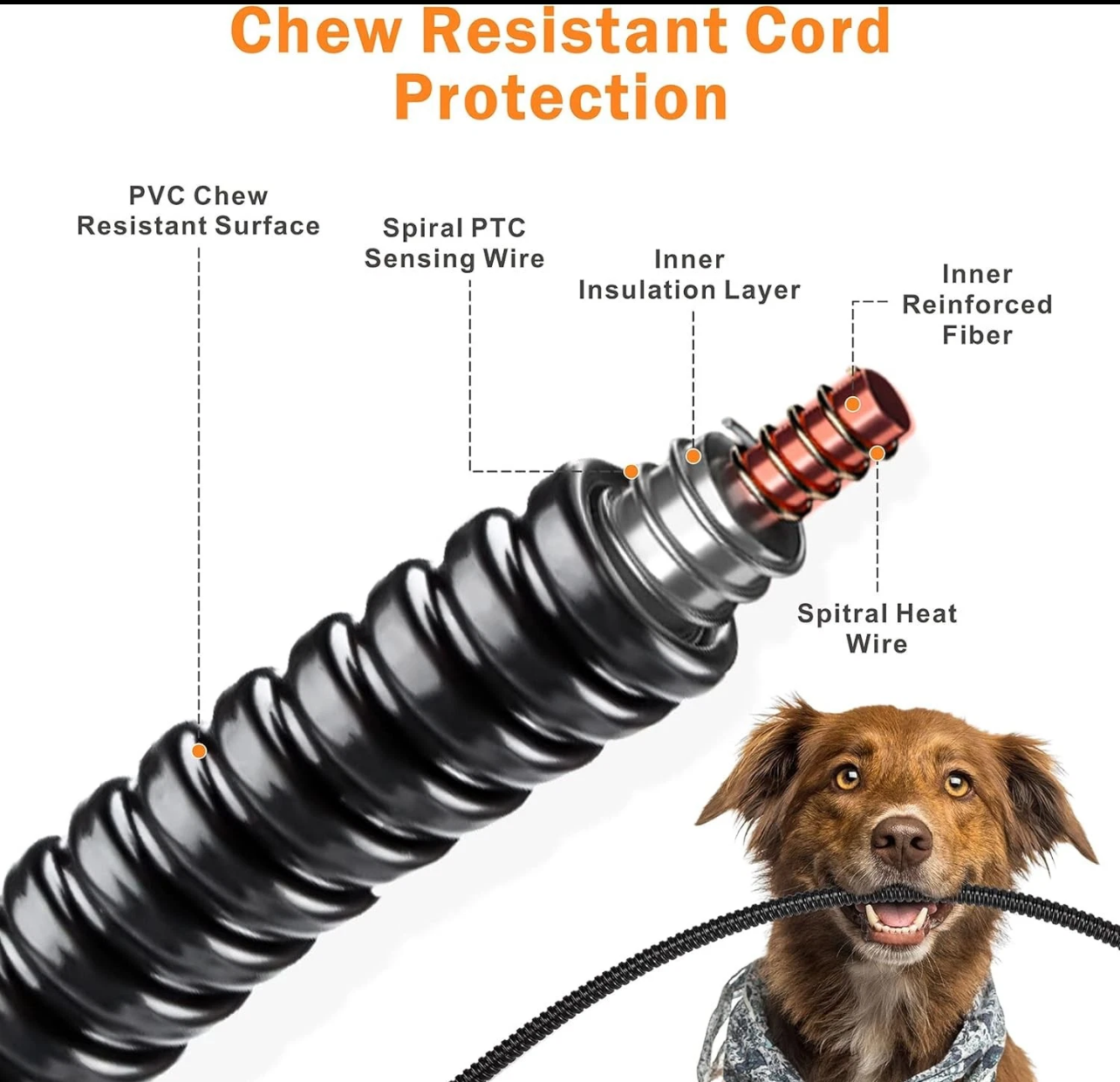 Chew Resistant Cord Protection

PVC Chew Resistant Surface

Spiral PTC Sensing Wire

Inner Insulation Layer

Inner Reinforced Fiber

Spitral Heat Wire