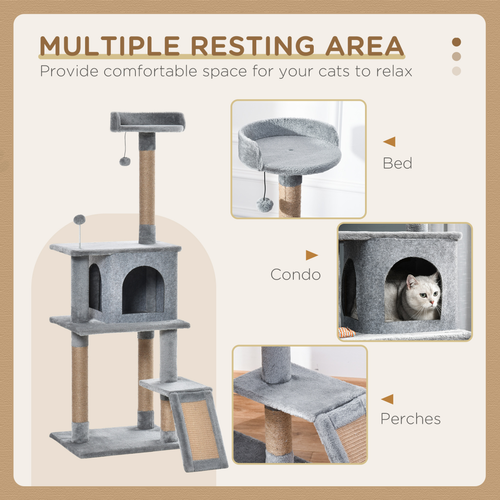 MULTIPLE RESTING AREA
Provide comfortable space for your cats to relax

Bed

Condo

Perches